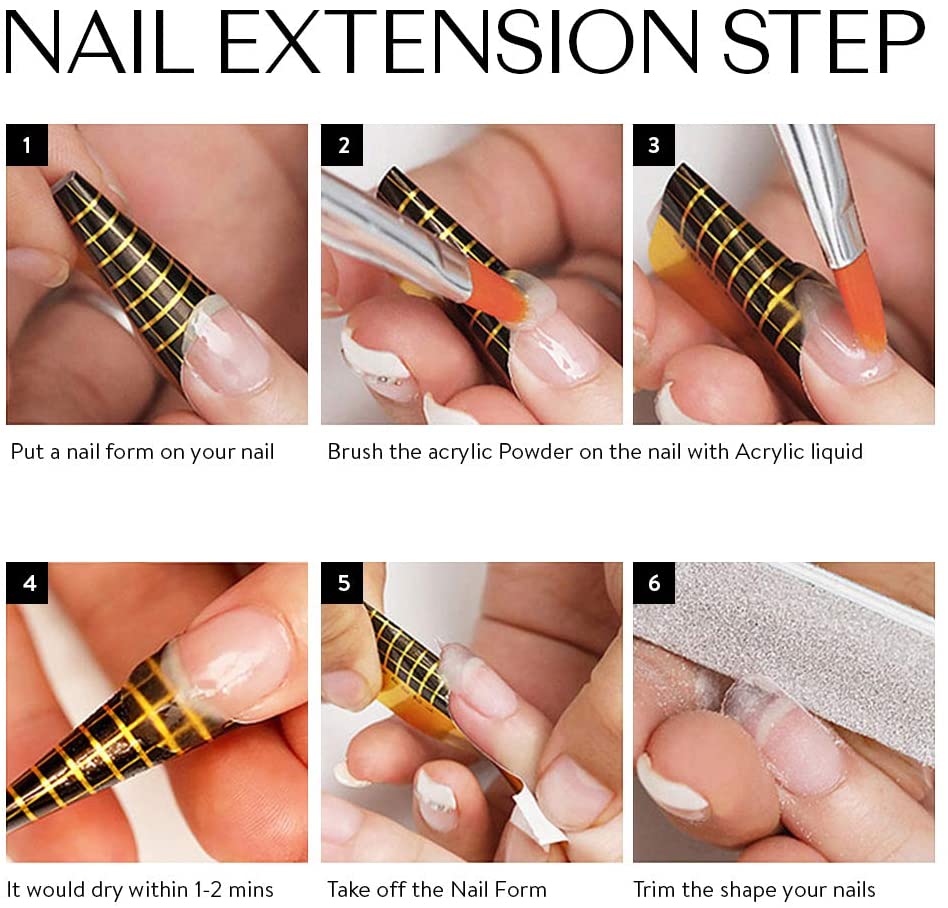 NAIL EXTENSION STEP

1

2

3

Put a nail form on your nail

Brush the acrylic Powder on the nail with Acrylic liquid

4

5

6

It would dry within 1-2 mins

Take off the Nail Form

Trim the shape your nails